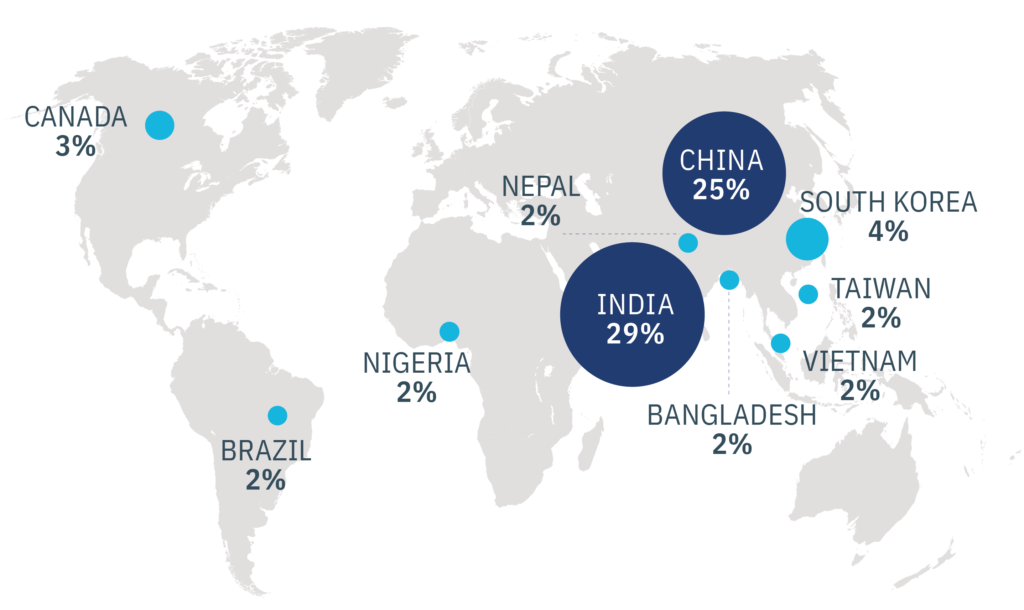 CANADA
3%

NEPAL
2%

CHINA
25%

SOUTH KOREA
4%

INDIA
29%

TAIWAN
2%

NIGERIA
2%

VIETNAM
2%

BANGLADESH
2%

BRAZIL
2%